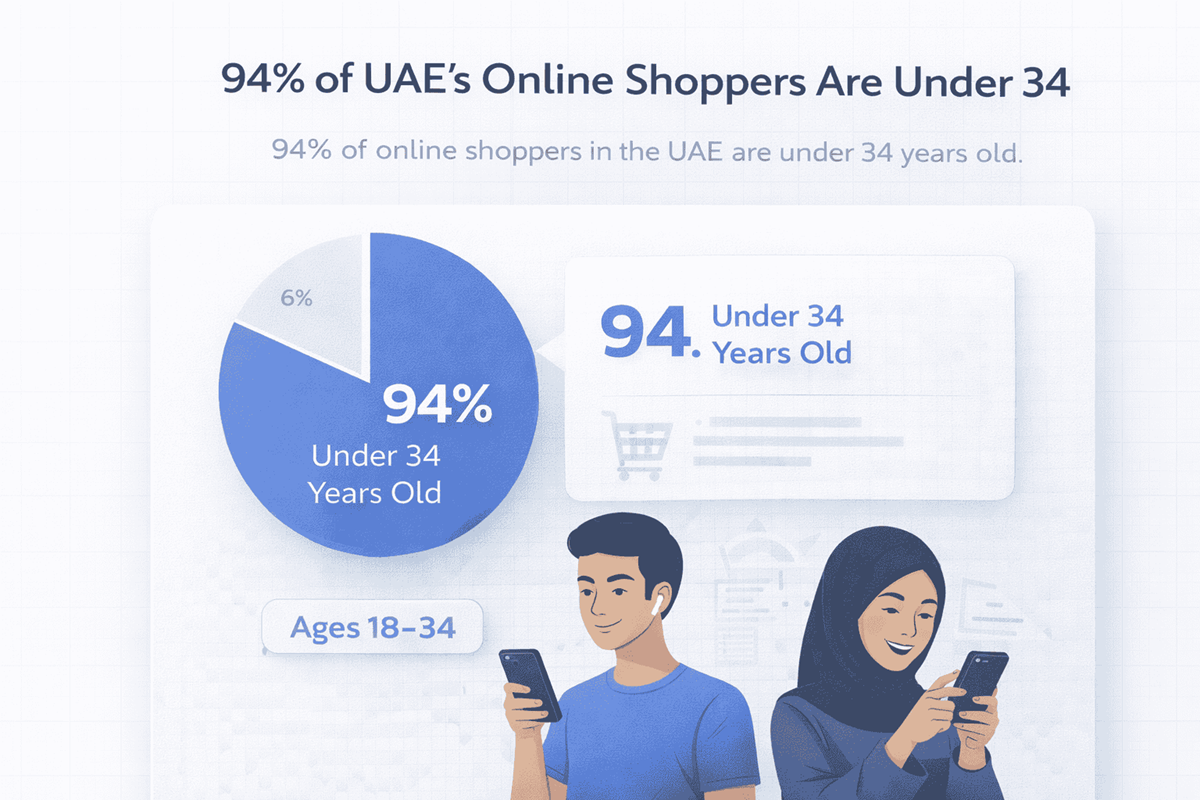 94% of UAE's Online Shoppers Are Under 34

94% of online shoppers in the UAE are under 34 years old.

6%

94%
Under 34
Years Old

94. Under 34
Years Old

Ages 18–34